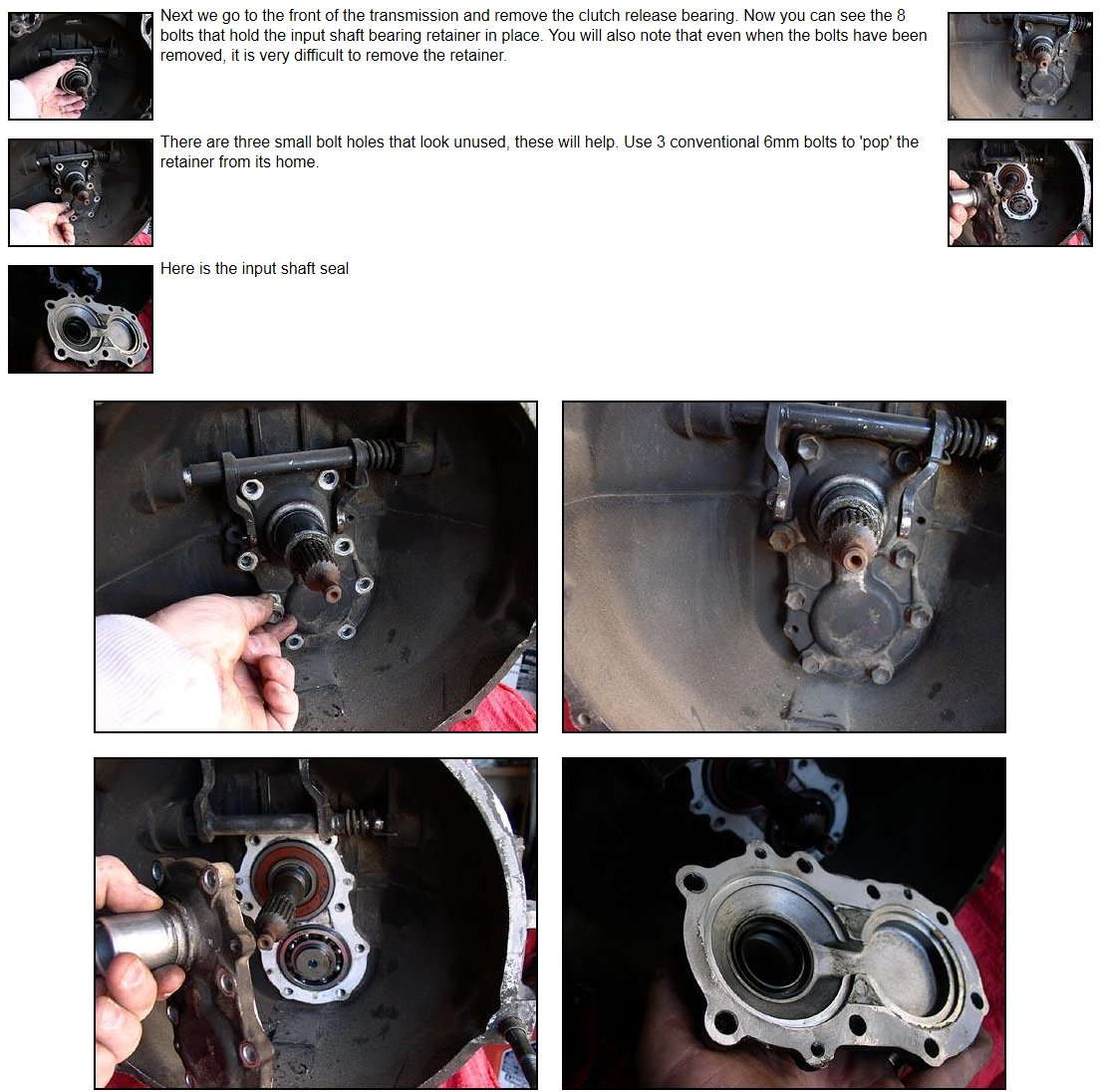 Next we go to the front of the transmission and remove the clutch release bearing. Now you can see the 8 bolts that hold the input shaft bearing retainer in place. You will also note that even when the bolts have been removed, it is very difficult to remove the retainer.

There are three small bolt holes that look unused, these will help. Use 3 conventional 6mm bolts to 'pop' the retainer from its home.

Here is the input shaft seal