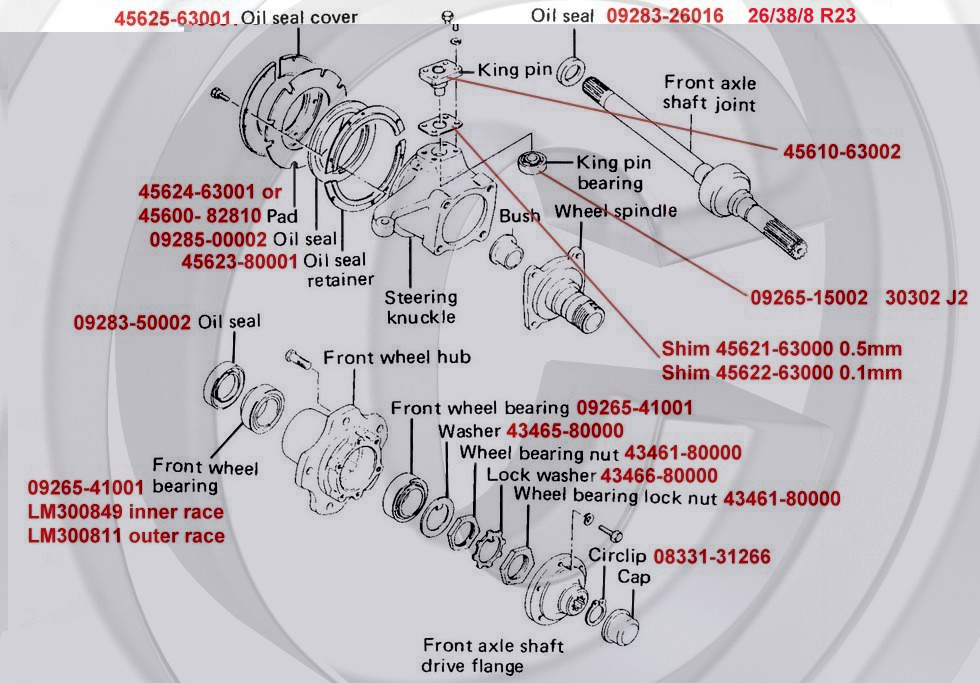 45625-63001 Oil seal cover

Oil seal 09283-26016 26/38/8 R23

King pin

Front axle shaft joint

45610-63002

King pin bearing

45624-63001 or 45600- 82810 Pad

09285-00002 Oil seal

45623-80001 Oil seal retainer

Bush

Wheel spindle

Steering knuckle

09265-15002 30302 J2

09283-50002 Oil seal

Shim 45621-63000 0.5mm
Shim 45622-63000 0.1mm

Front wheel hub

Front wheel bearing 09265-41001

Washer 43465-80000

Wheel bearing nut 43461-80000

Lock washer 43466-80000

Wheel bearing lock nut 43461-80000

Front wheel bearing

09265-41001
LM300849 inner race
LM300811 outer race

Circlip 08331-31266

Cap

Front axle shaft drive flange